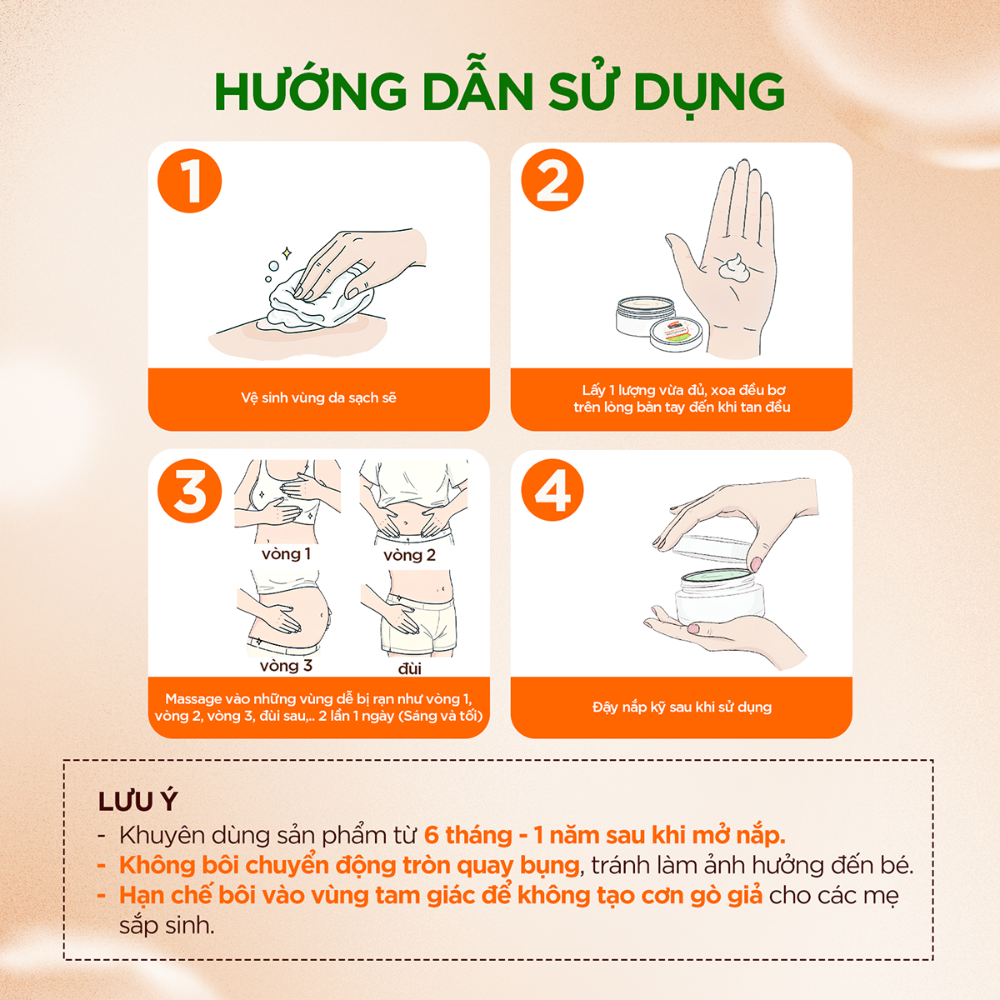 HƯỚNG DẪN SỬ DỤNG

1

Vệ sinh vùng da sạch sẽ

2

Lấy 1 lượng vừa đủ, xoa đều bơ trên lòng bàn tay đến khi tan đều

3

vòng 1

vòng 2

vòng 3

đùi

Massage vào những vùng dễ bị rạn như vòng 1, vòng 2, vòng 3, đùi sau,.. 2 lần 1 ngày (Sáng và tối)

4

Đậy nắp kỹ sau khi sử dụng

LƯU Ý
- Khuyên dùng sản phẩm từ 6 tháng - 1 năm sau khi mở nắp.
- Không bôi chuyển động tròn quay bụng, tránh làm ảnh hưởng đến bé.
- Hạn chế bôi vào vùng tam giác để không tạo cơn gò giả cho các mẹ sắp sinh.