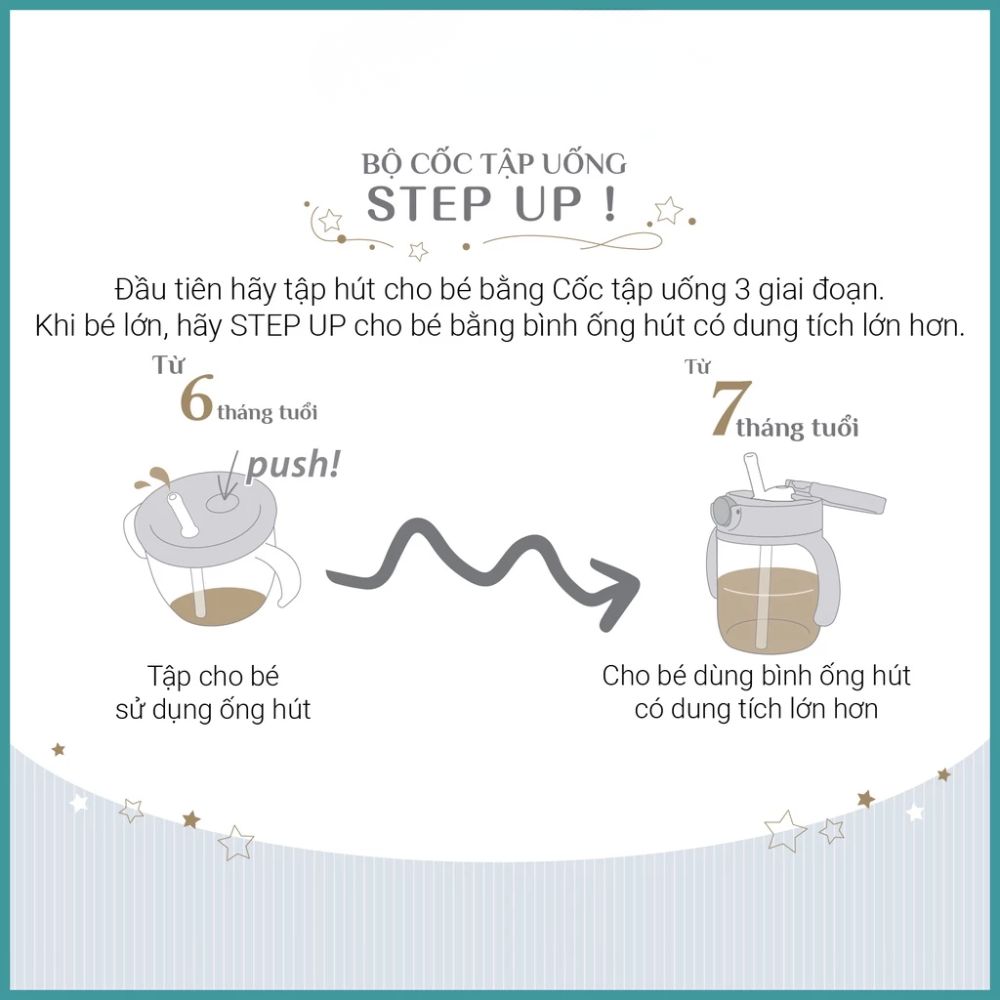 BỘ CỐC TẬP UỐNG
STEP UP !

Đầu tiên hãy tập hút cho bé bằng Cốc tập uống 3 giai đoạn.
Khi bé lớn, hãy STEP UP cho bé bằng bình ống hút có dung tích lớn hơn.

Từ
6 tháng tuổi

push!

Tập cho bé
sử dụng ống hút

Từ
7 tháng tuổi

Cho bé dùng bình ống hút
có dung tích lớn hơn