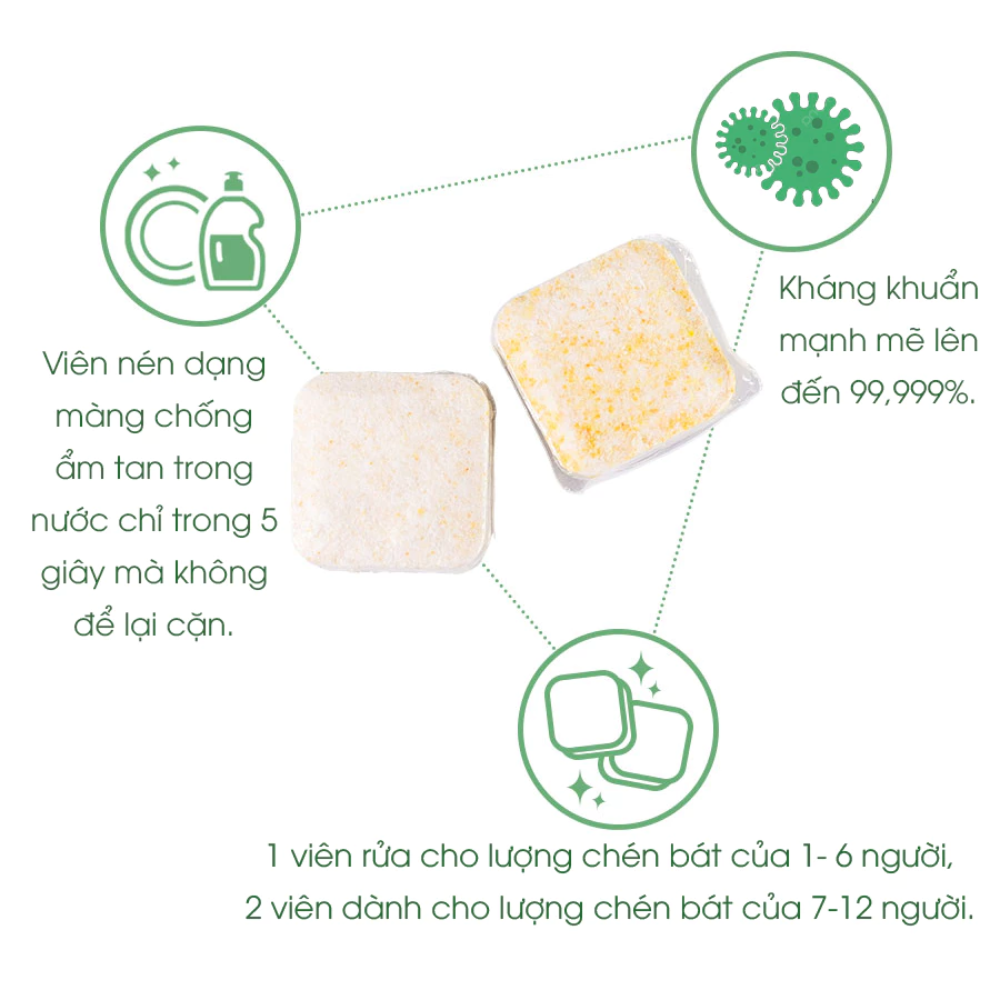 Viên nén dạng màng chống ẩm tan trong nước chỉ trong 5 giây mà không để lại cặn.

Kháng khuẩn mạnh mẽ lên đến 99,999%.

1 viên rửa cho lượng chén bát của 1- 6 người,
2 viên dành cho lượng chén bát của 7-12 người.